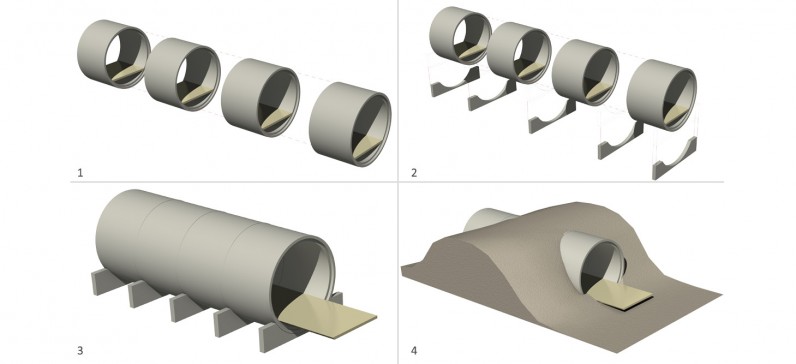 1

2

3

4